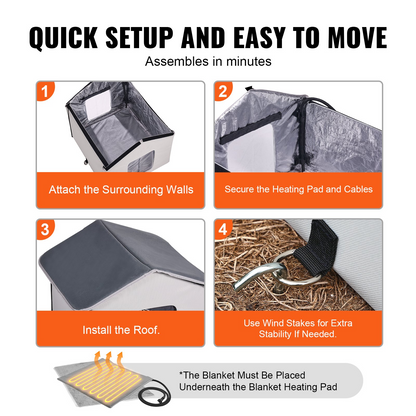 QUICK SETUP AND EASY TO MOVE

Assembles in minutes

1

Attach the Surrounding Walls

2

Secure the Heating Pad and Cables

3

Install the Roof.

4

Use Wind Stakes for Extra Stability If Needed.

*The Blanket Must Be Placed Underneath the Blanket Heating Pad